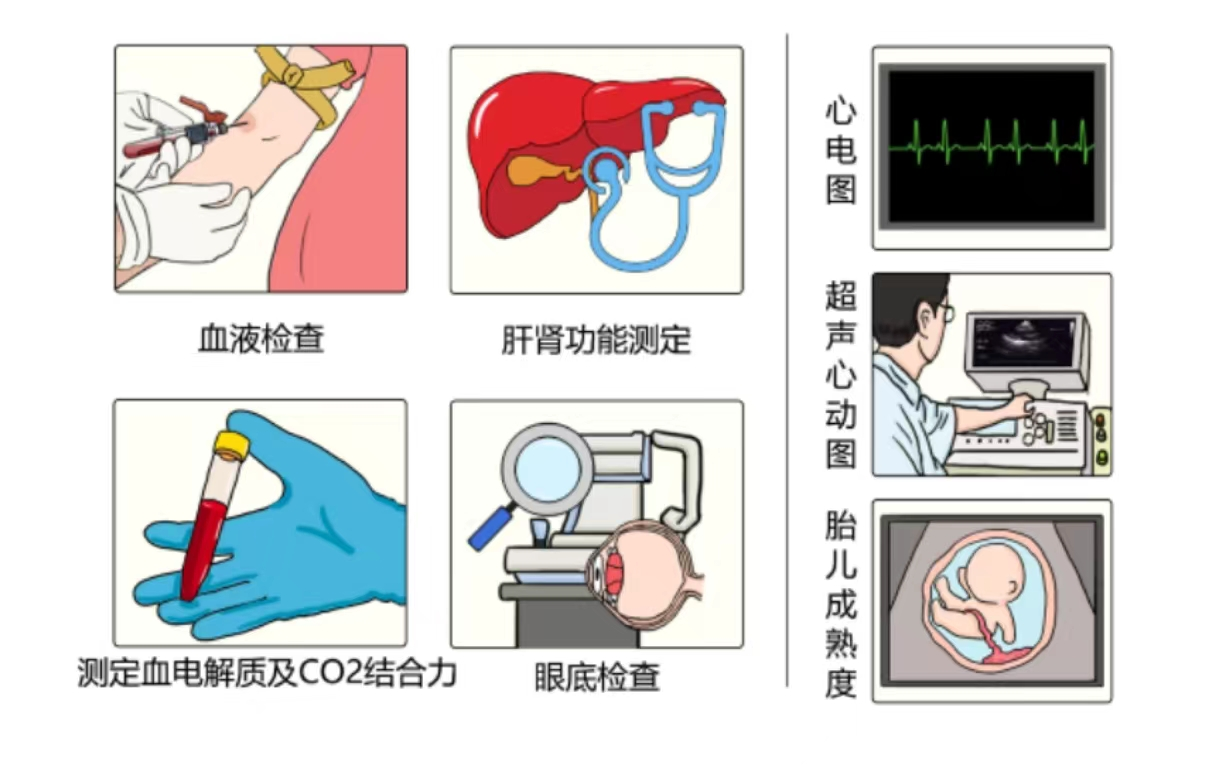 血液检查

肝肾功能测定

测定血电解质及CO2结合力

眼底检查

心电图

超声心动图

胎儿成熟度