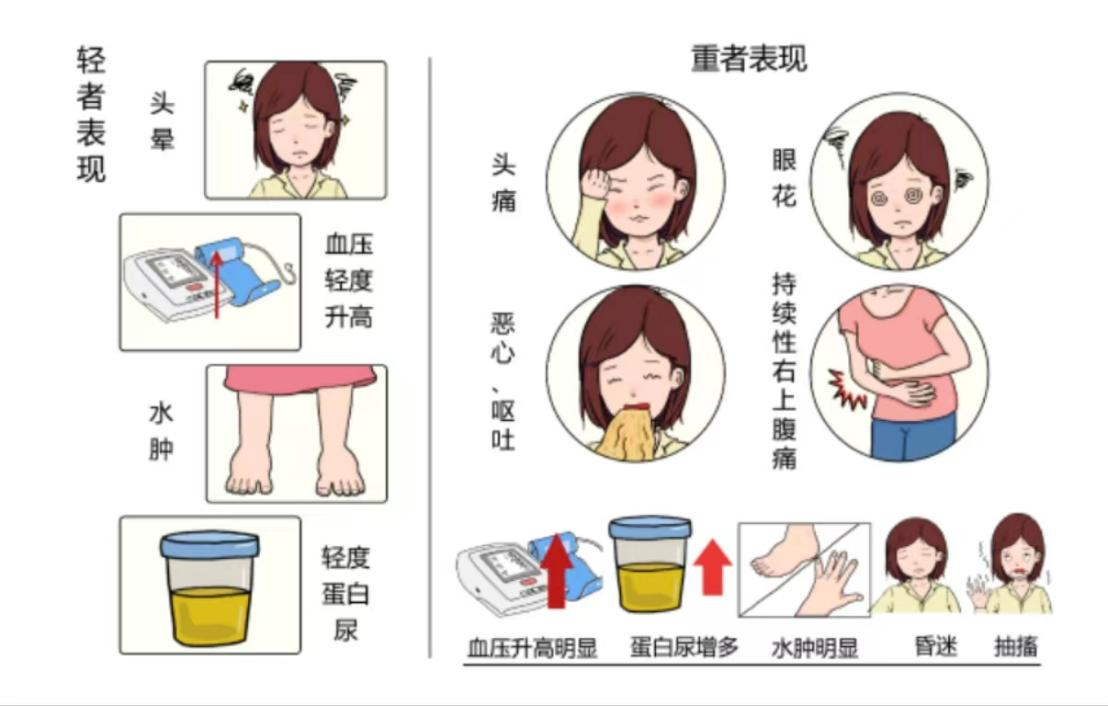 轻者表现

头晕

血压轻度升高

水肿

轻度蛋白尿

重者表现

头痛

眼花

恶心、呕吐

持续性右上腹痛

血压升高明显　蛋白尿增多　水肿明显　昏迷　抽搐